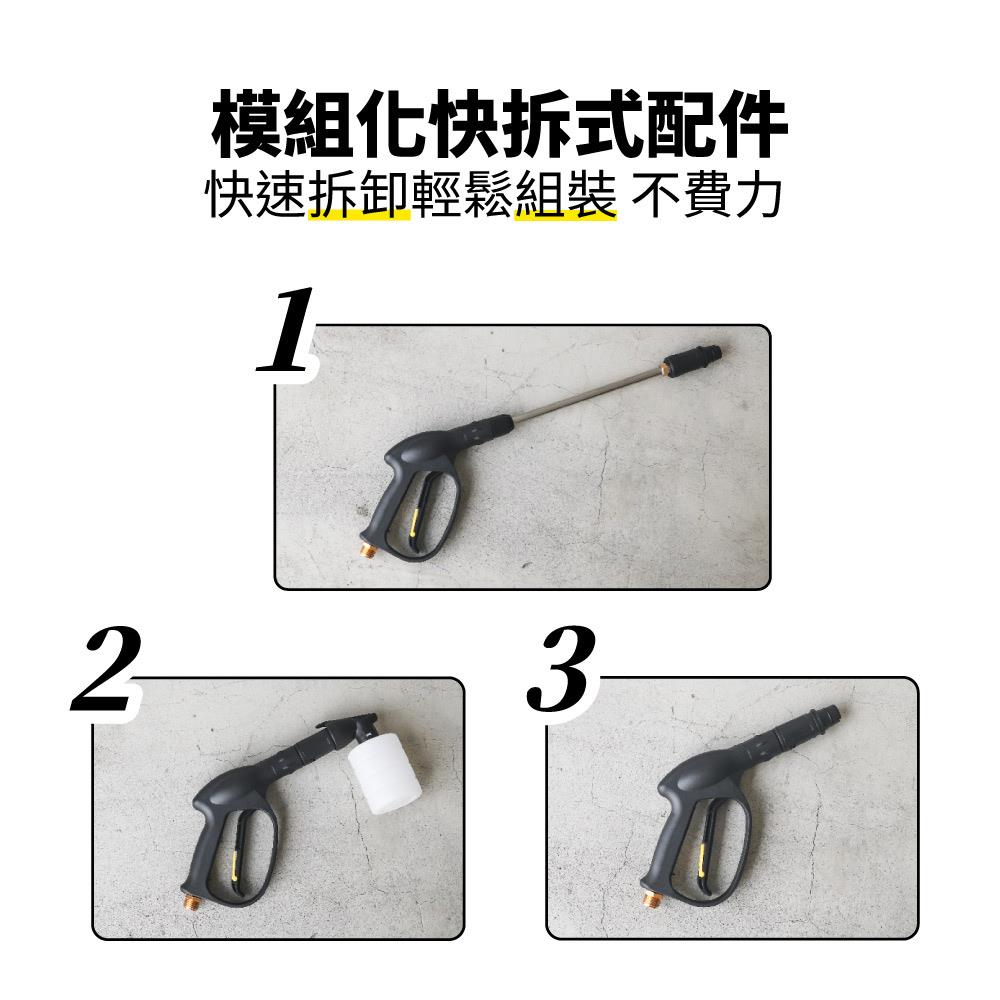 模組化快拆式配件
快速拆卸輕鬆組裝 不費力

1

2

3