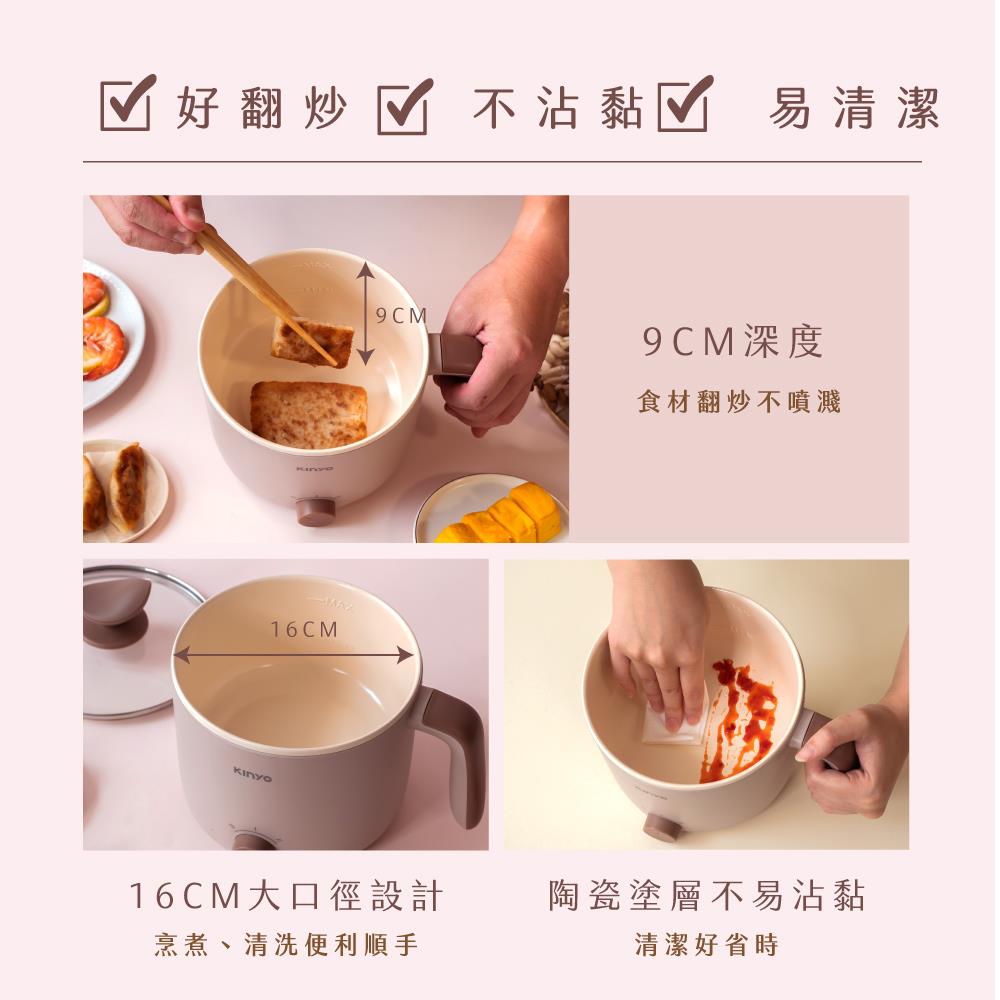 好翻炒 不沾黏 易清潔

9CM

KINYO

9CM深度

食材翻炒不噴濺

MAX

16CM

KINYO

16CM大口徑設計

烹煮、清洗便利順手

陶瓷塗層不易沾黏

清潔好省時