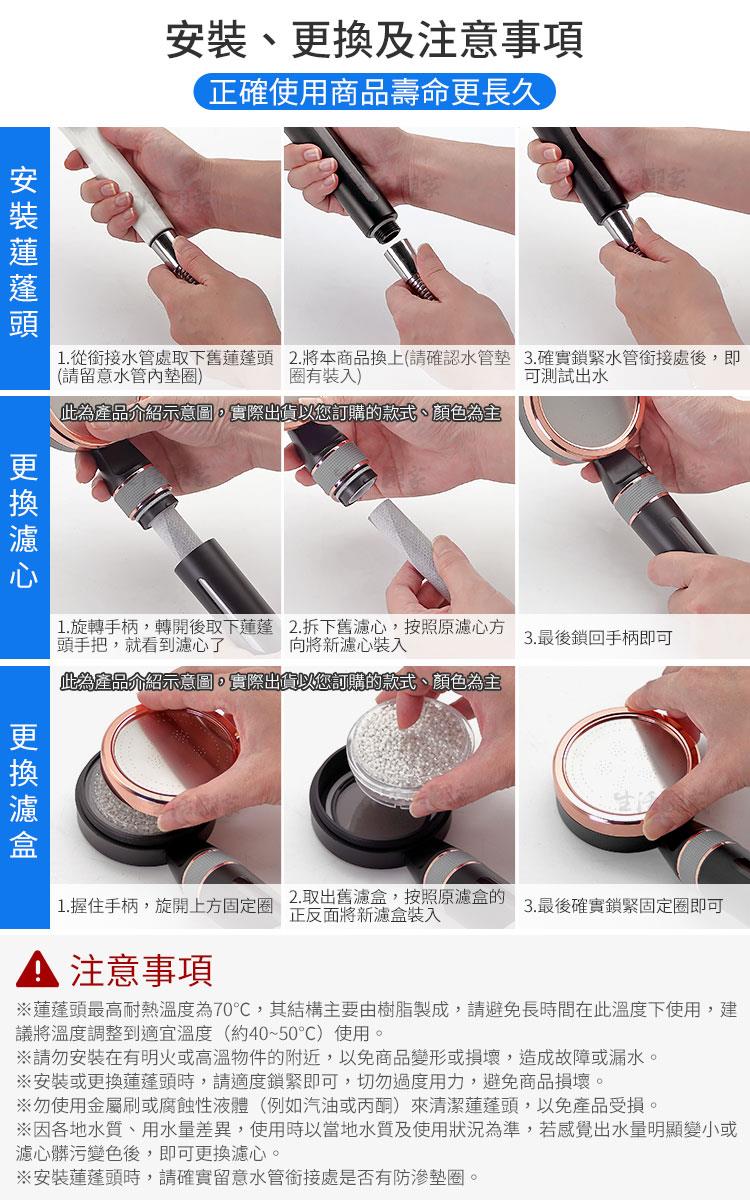 安裝、更換及注意事項

正確使用商品壽命更長久

安裝蓮蓬頭

1.從銜接水管處取下舊蓮蓬頭(請留意水管內墊圈)

2.將本商品換上(請確認水管墊圈有裝入)

3.確實鎖緊水管銜接處後，即可測試出水

更換濾心

此為產品介紹示意圖，實際出貨以您訂購的款式、顏色為主

1.旋轉手柄，轉開後取下蓮蓬頭手把，就看到濾心了

2.拆下舊濾心，按照原濾心方向將新濾心裝入

3.最後鎖回手柄即可

更換濾盒

此為產品介紹示意圖，實際出貨以您訂購的款式、顏色為主

1.握住手柄，旋開上方固定圈

2.取出舊濾盒，按照原濾盒的正反面將新濾盒裝入

3.最後確實鎖緊固定圈即可

注意事項

※蓮蓬頭最高耐熱溫度為70°C，其結構主要由樹脂製成，請避免長時間在此溫度下使用，建議將溫度調整到適宜溫度（約40~50°C）使用。
※請勿安裝在有明火或高溫物件的附近，以免商品變形或損壞，造成故障或漏水。
※安裝或更換蓮蓬頭時，請適度鎖緊即可，切勿過度用力，避免商品損壞。
※勿使用金屬刷或腐蝕性液體（例如汽油或丙酮）來清潔蓮蓬頭，以免產品受損。
※因各地水質、用水量差異，使用時以當地水質及使用狀況為準，若感覺出水量明顯變小或濾心髒污變色後，即可更換濾心。
※安裝蓮蓬頭時，請確實留意水管銜接處是否有防滲墊圈。