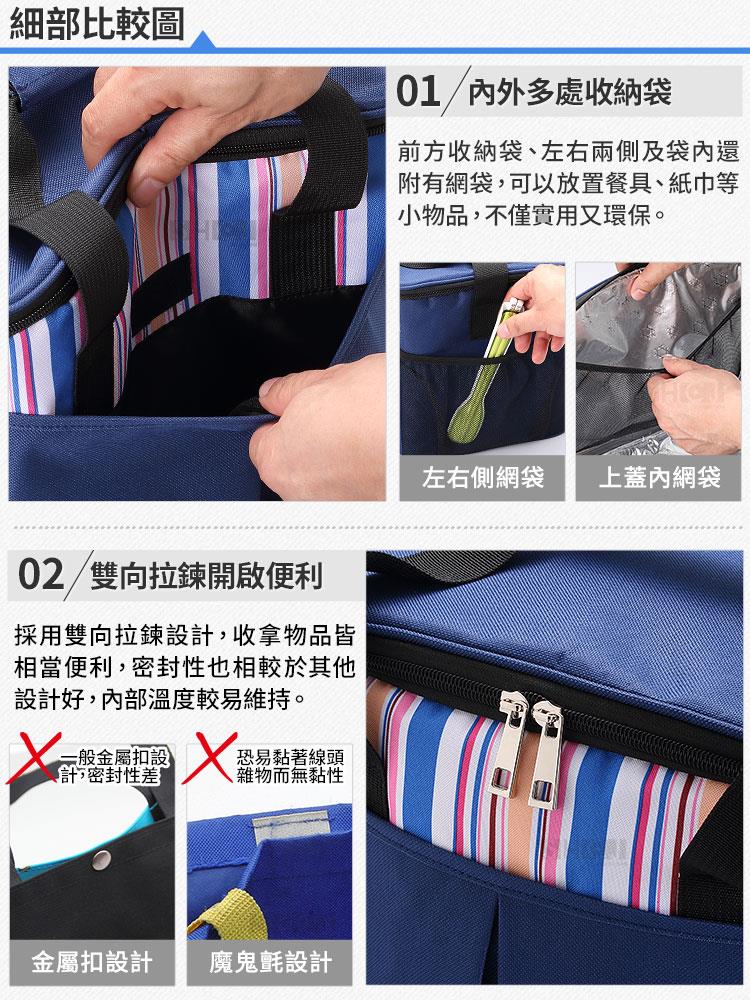 細部比較圖

01 內外多處收納袋

前方收納袋、左右兩側及袋內還附有網袋，可以放置餐具、紙巾等小物品，不僅實用又環保。

左右側網袋

上蓋內網袋

02 雙向拉鍊開啟便利

採用雙向拉鍊設計，收拿物品皆相當便利，密封性也相較於其他設計好，內部溫度較易維持。

一般金屬扣設計，密封性差

恐易黏著線頭雜物而無黏性

金屬扣設計

魔鬼氈設計