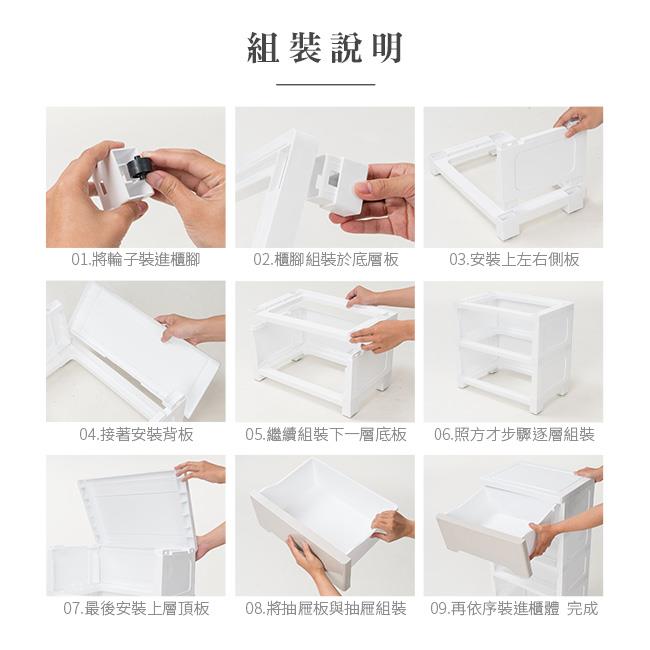 組裝說明

01.將輪子裝進櫃腳

02.櫃腳組裝於底層板

03.安裝上左右側板

04.接著安裝背板

05.繼續組裝下一層底板

06.照方才步驟逐層組裝

07.最後安裝上層頂板

08.將抽屜板與抽屜組裝

09.再依序裝進櫃體 完成