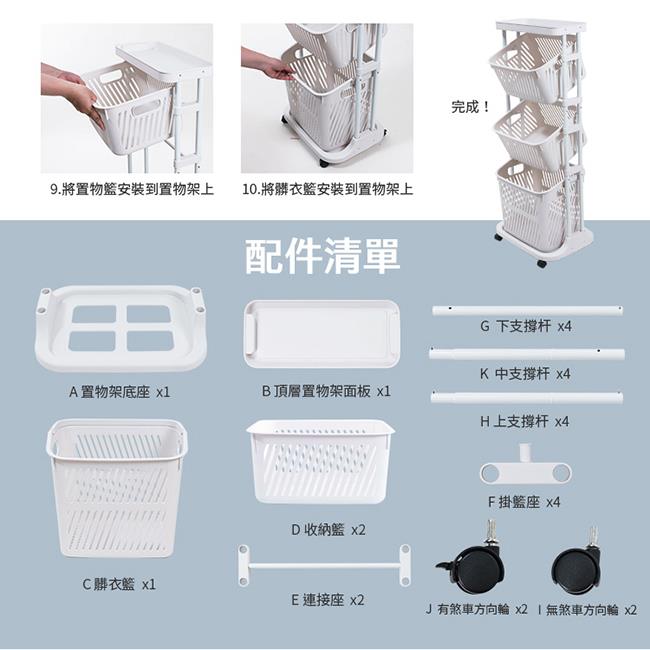 9.將置物籃安裝到置物架上

10.將髒衣籃安裝到置物架上

完成！

配件清單

A 置物架底座 x1

B 頂層置物架面板 x1

G 下支撐杆 x4

K 中支撐杆 x4

H 上支撐杆 x4

F 掛籃座 x4

C 髒衣籃 x1

D 收納籃 x2

E 連接座 x2

J 有煞車方向輪 x2

I 無煞車方向輪 x2