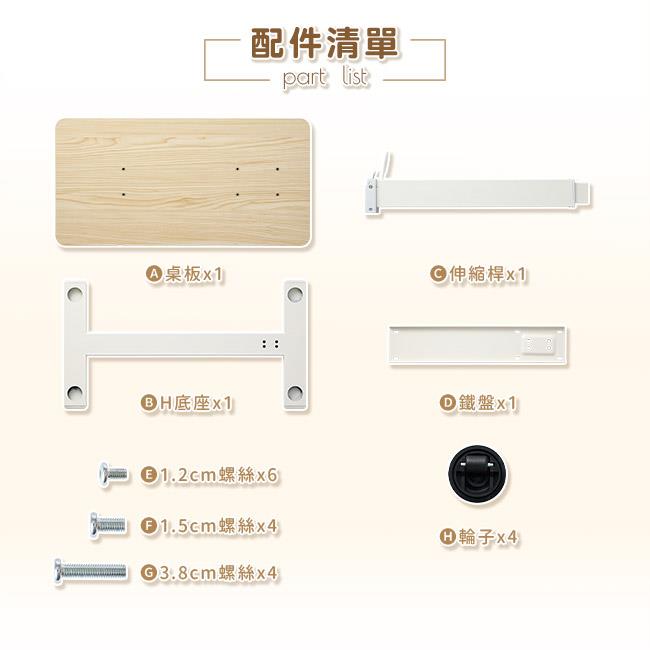 配件清單
part list

A 桌板x1

C 伸縮桿x1

B H底座x1

D 鐵盤x1

E 1.2cm螺絲x6

F 1.5cm螺絲x4

G 3.8cm螺絲x4

H 輪子x4