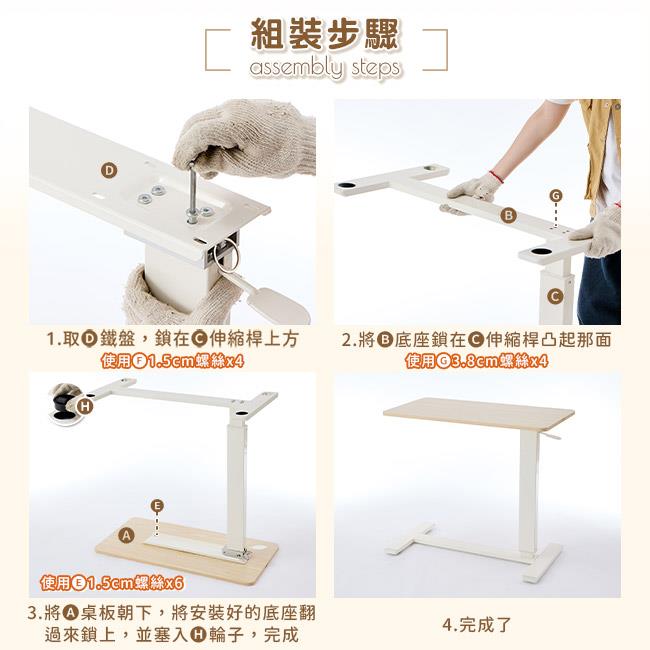 組裝步驟
assembly steps

D

1.取D鐵盤，鎖在C伸縮桿上方
使用F1.5cm螺絲x4

G
B
C

2.將B底座鎖在C伸縮桿凸起那面
使用G3.8cm螺絲x4

H
E
A

使用E1.5cm螺絲x6

3.將A桌板朝下，將安裝好的底座翻過來鎖上，並塞入H輪子，完成

4.完成了