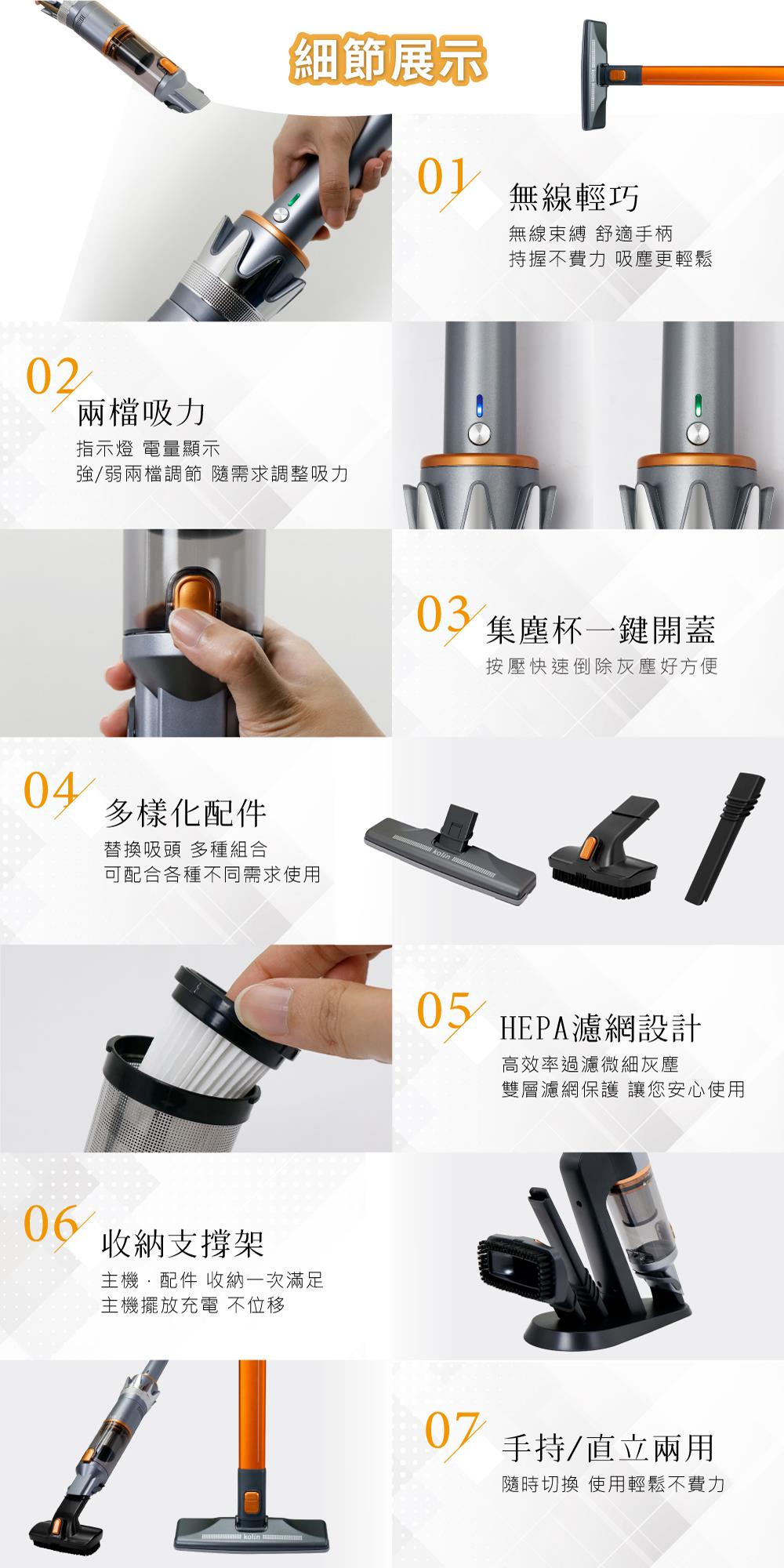 細節展示

01
無線輕巧
無線束縛 舒適手柄
持握不費力 吸塵更輕鬆

02
兩檔吸力
指示燈 電量顯示
強/弱兩檔調節 隨需求調整吸力

03
集塵杯一鍵開蓋
按壓快速倒除灰塵好方便

04
多樣化配件
替換吸頭 多種組合
可配合各種不同需求使用

kolin

05
HEPA濾網設計
高效率過濾微細灰塵
雙層濾網保護 讓您安心使用

06
收納支撐架
主機．配件 收納一次滿足
主機擺放充電 不位移

07
手持/直立兩用
隨時切換 使用輕鬆不費力

kolin