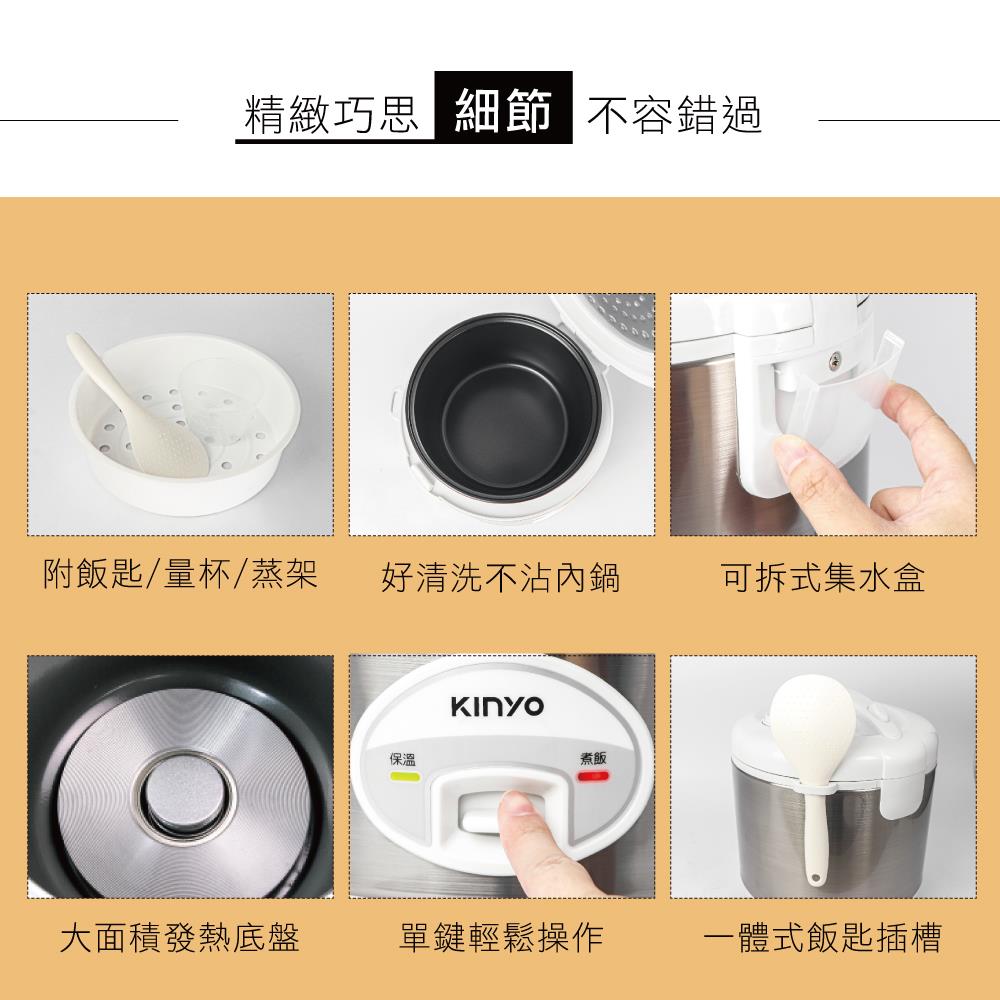 精緻巧思 細節 不容錯過

附飯匙/量杯/蒸架

好清洗不沾內鍋

可拆式集水盒

KINYO

保溫

煮飯

大面積發熱底盤

單鍵輕鬆操作

一體式飯匙插槽